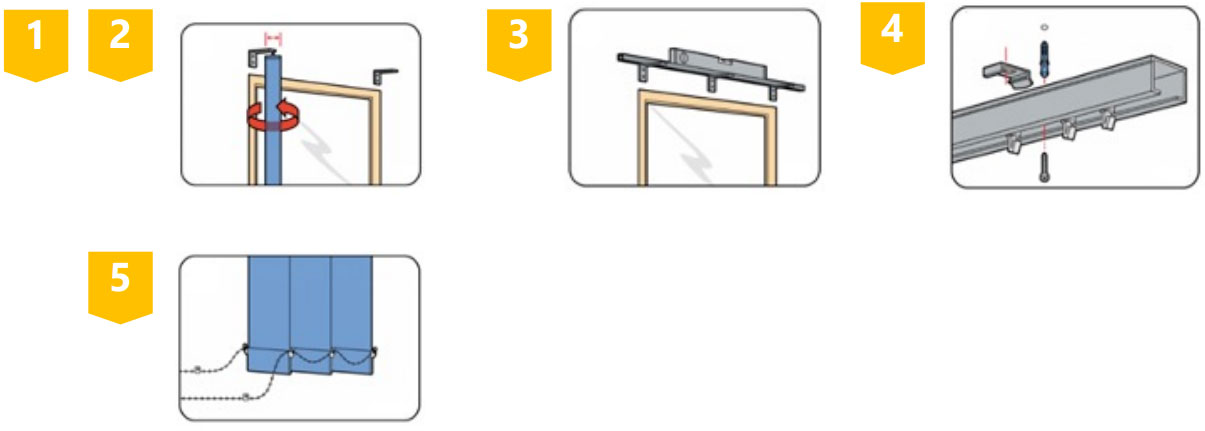 1
2
3
4
5